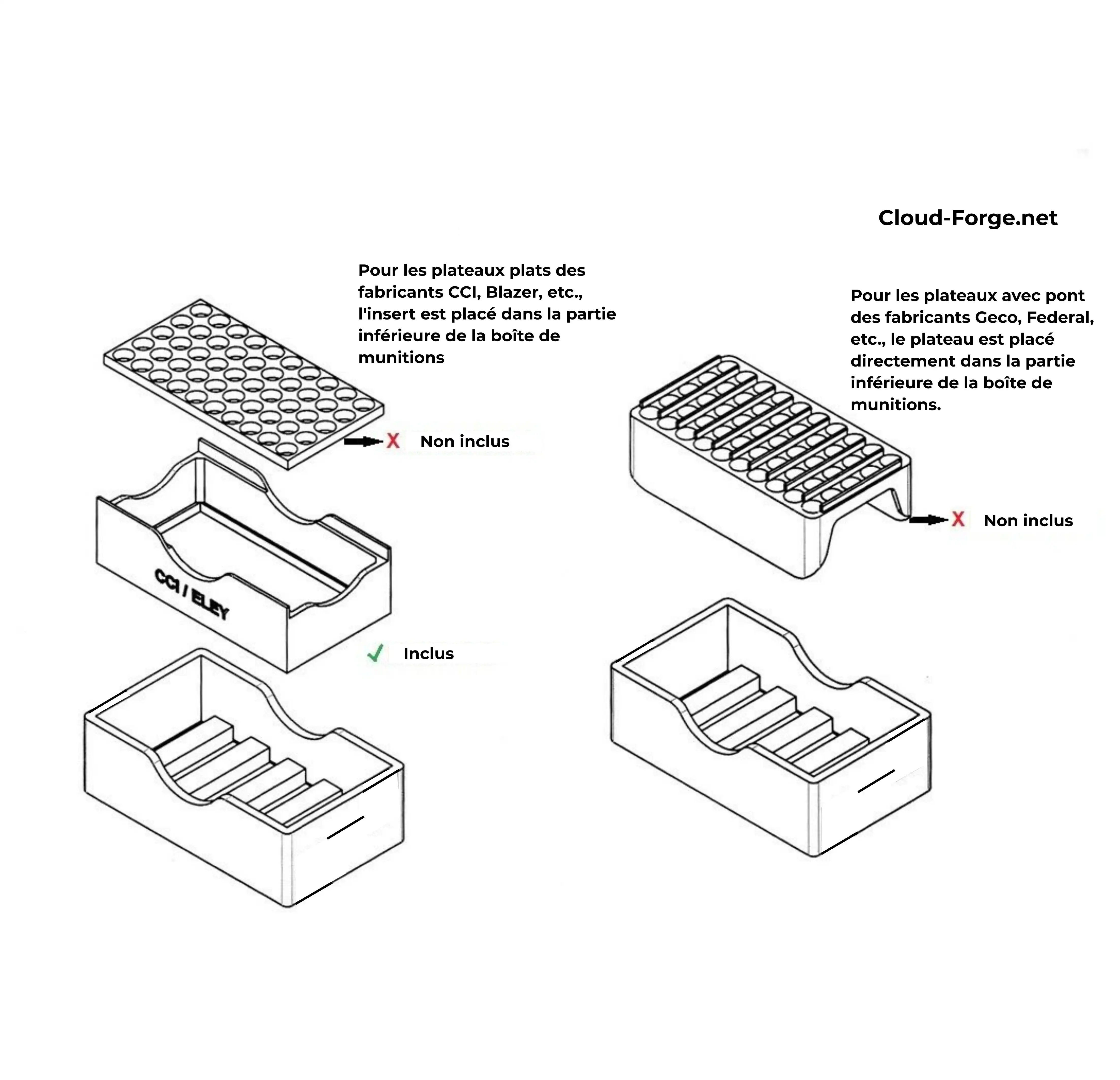 Cloud-Forge.net

Pour les plateaux plats des fabricants CCI, Blazer, etc., l'insert est placé dans la partie inférieure de la boîte de munitions

X Non inclus

CCI / ELEY

✓ Inclus

Pour les plateaux avec pont des fabricants Geco, Federal, etc., le plateau est placé directement dans la partie inférieure de la boîte de munitions.

X Non inclus